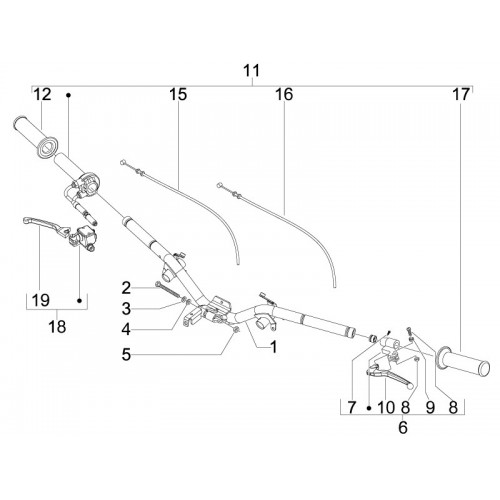 11
12
15
16
17
19
18
2
3
4
5
1
7
10
8
9
8
6